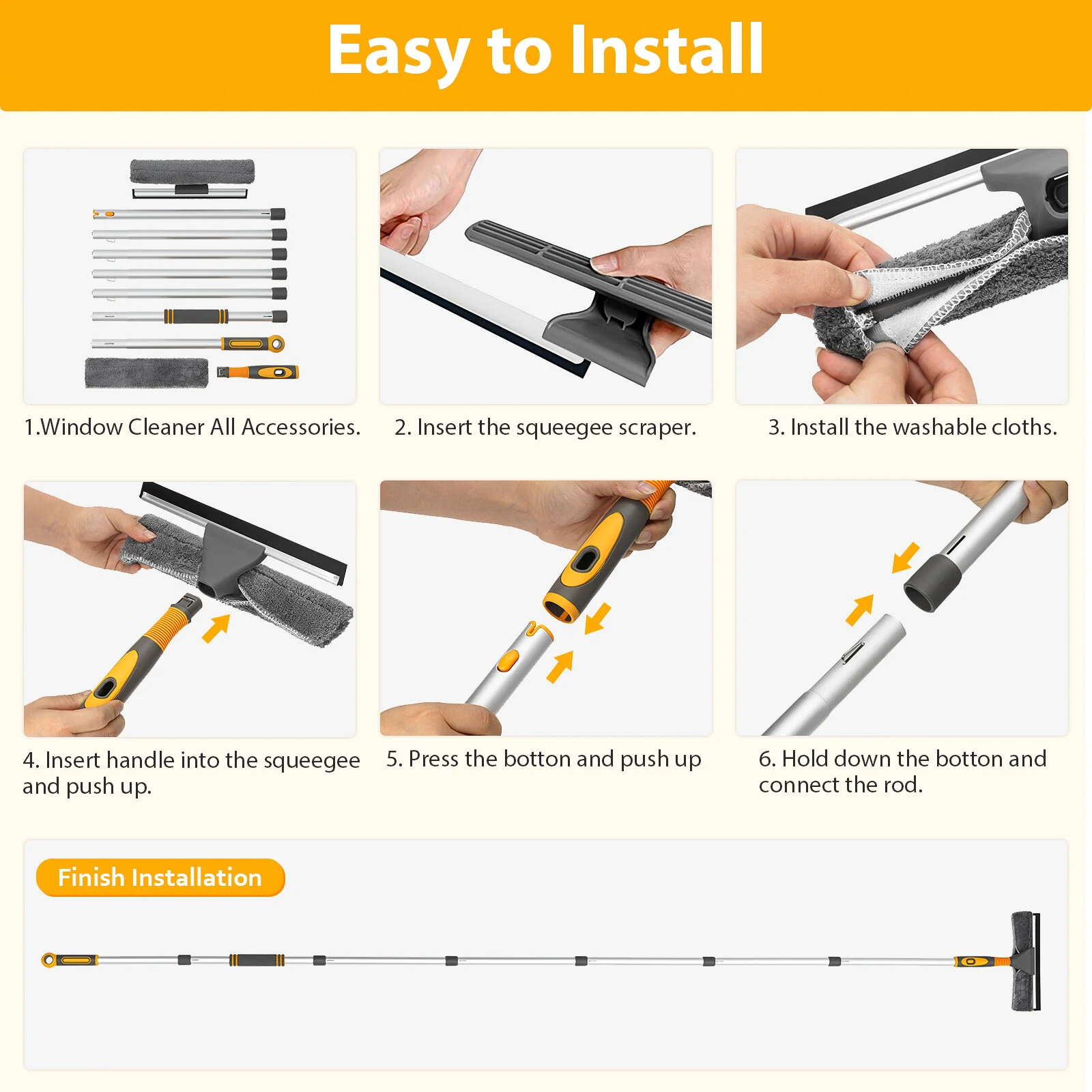 Easy to Install

1.Window Cleaner All Accessories.

2. Insert the squeegee scraper.

3. Install the washable cloths.

4. Insert handle into the squeegee and push up.

5. Press the botton and push up

6. Hold down the botton and connect the rod.

Finish Installation