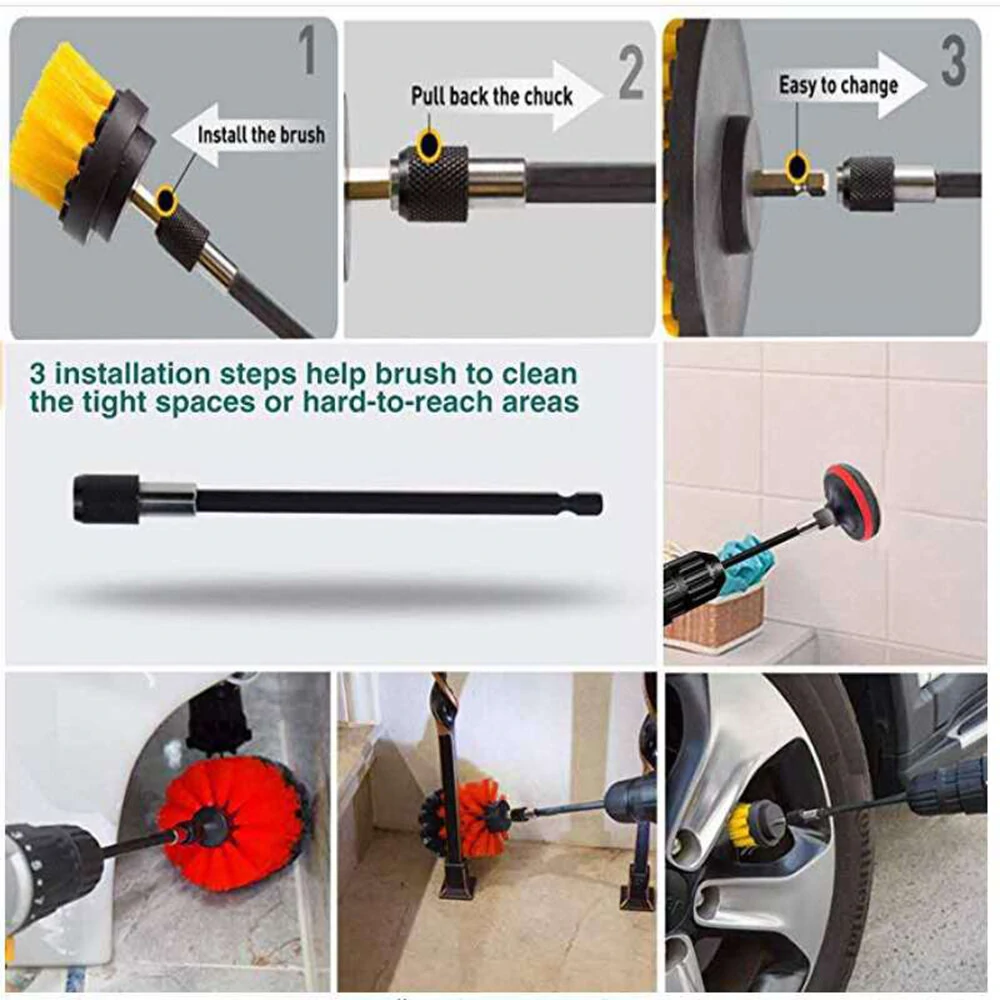 1
Install the brush

Pull back the chuck
2

Easy to change
3

3 installation steps help brush to clean the tight spaces or hard-to-reach areas